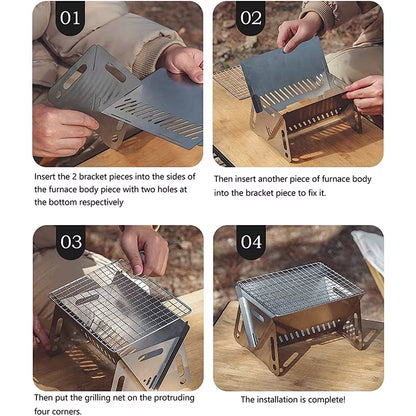 01

Insert the 2 bracket pieces into the sides of the furnace body piece with two holes at the bottom respectively

02

Then insert another piece of furnace body into the bracket piece to fix it.

03

Then put the grilling net on the protruding four corners.

04

The installation is complete!